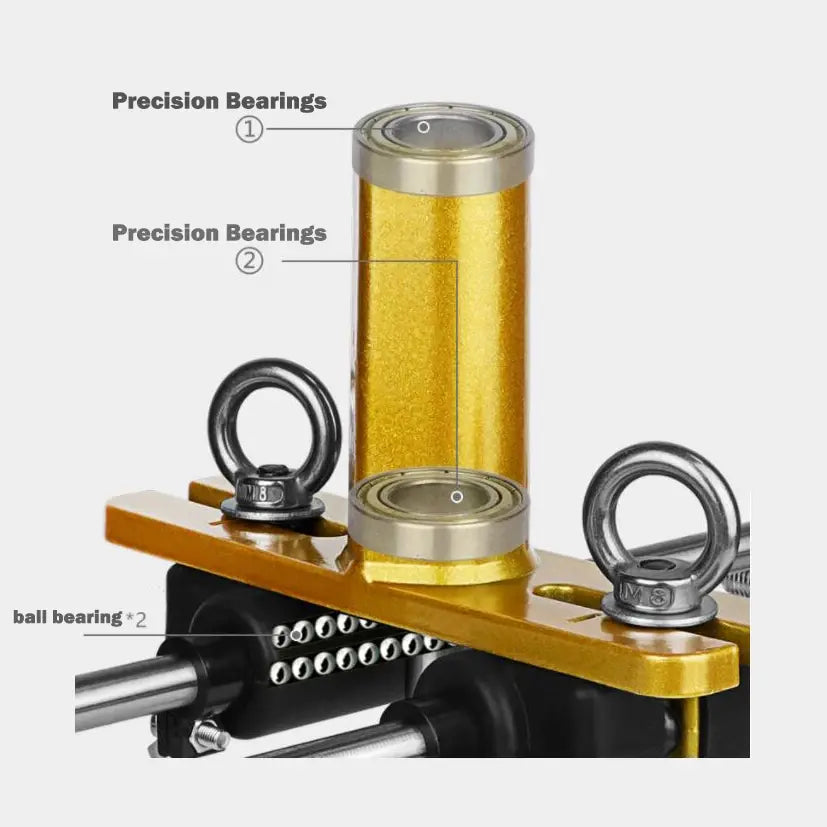 Precision Bearings
①

Precision Bearings
②

M8

M8

ball bearing *2