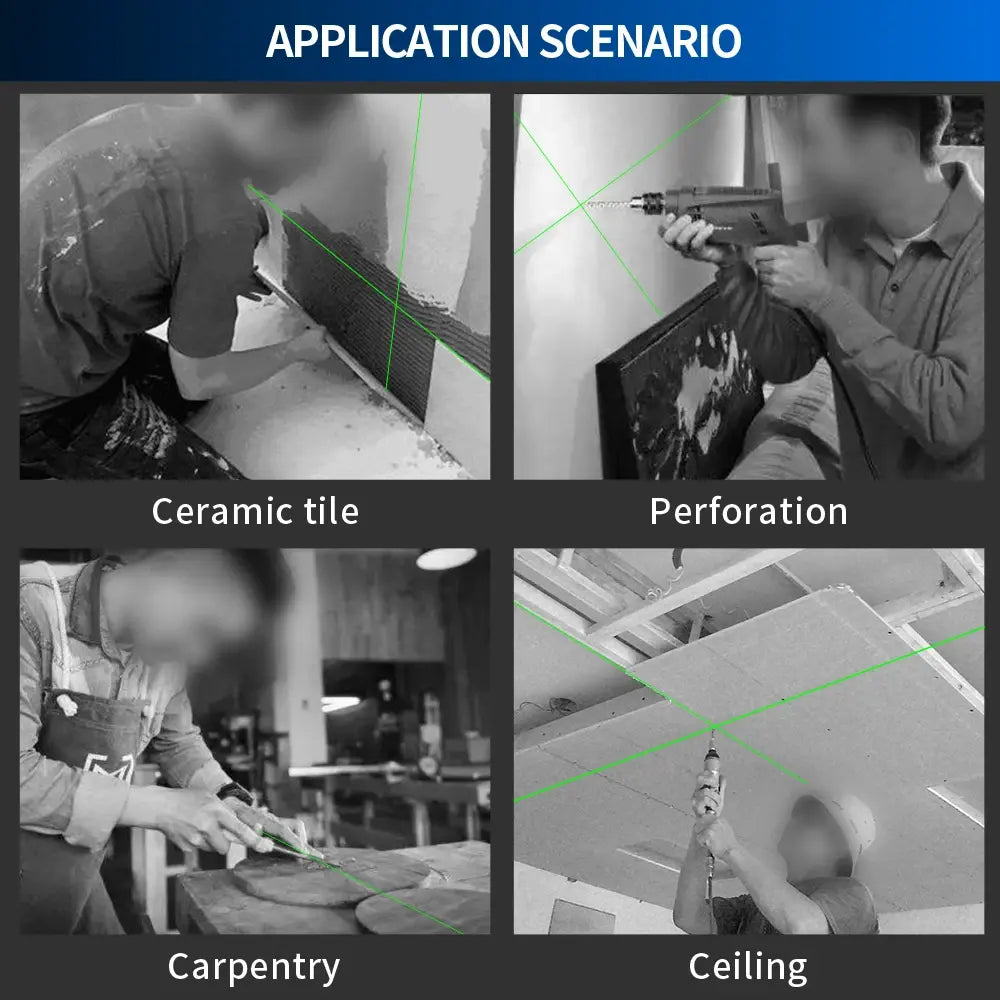 APPLICATION SCENARIO

Ceramic tile

Perforation

Carpentry

Ceiling