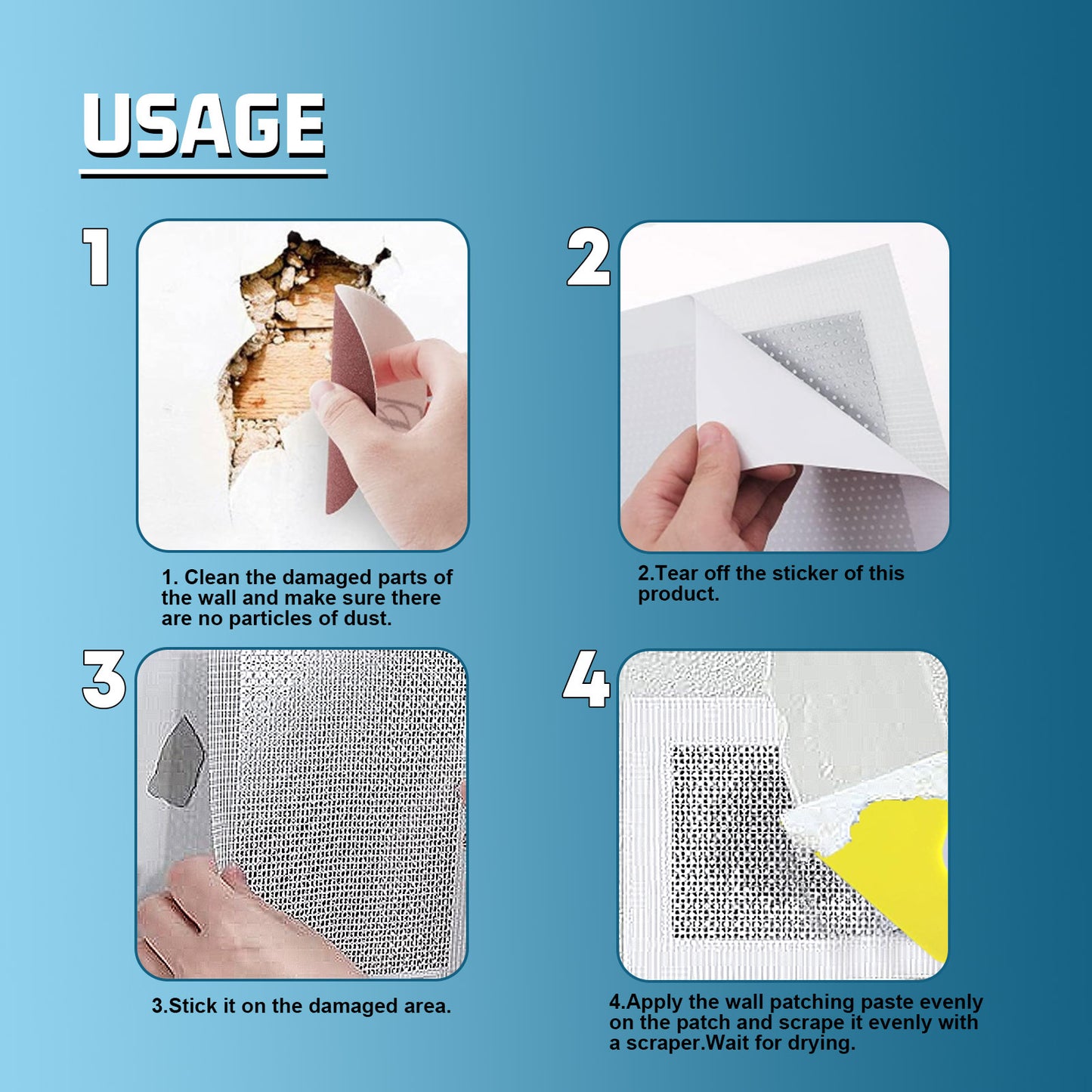 USAGE

1

1. Clean the damaged parts of the wall and make sure there are no particles of dust.

2

2.Tear off the sticker of this product.

3

3.Stick it on the damaged area.

4

4.Apply the wall patching paste evenly on the patch and scrape it evenly with a scraper.Wait for drying.